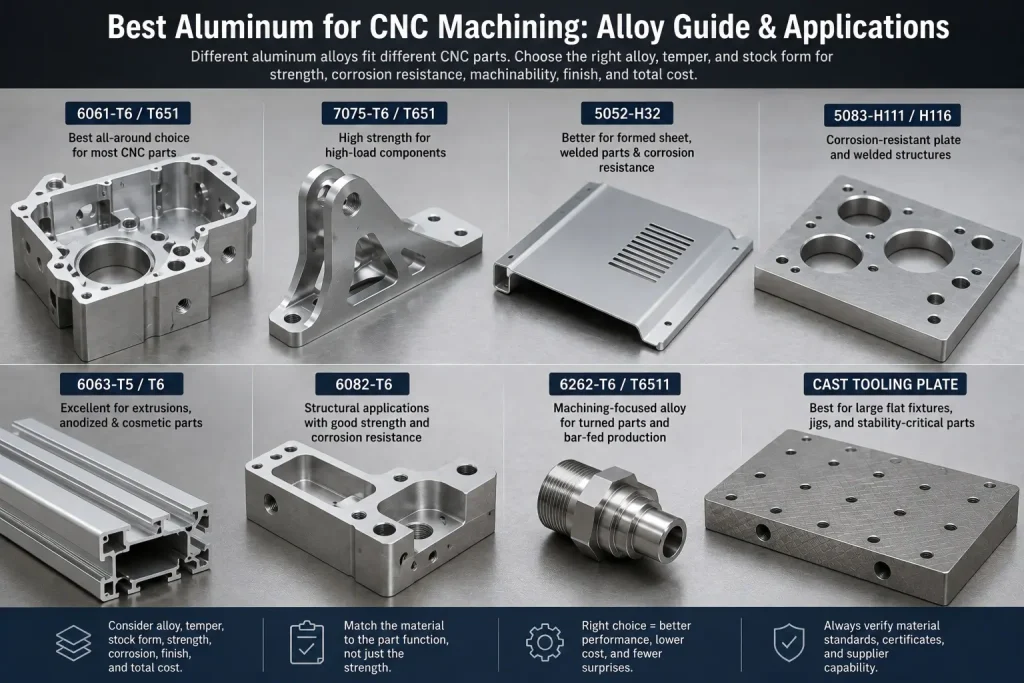 Best Aluminum for CNC Machining: Alloy Guide & Applications

Different aluminum alloys fit different CNC parts. Choose the right alloy, temper, and stock form for strength, corrosion resistance, machinability, finish, and total cost.

6061-T6 / T651

Best all-around choice for most CNC parts

7075-T6 / T651

High strength for high-load components

5052-H32

Better for formed sheet, welded parts & corrosion resistance

5083-H111 / H116

Corrosion-resistant plate and welded structures

6063-T5 / T6

Excellent for extrusions, anodized & cosmetic parts

6082-T6

Structural applications with good strength and corrosion resistance

6262-T6 / T6511

Machining-focused alloy for turned parts and bar-fed production

CAST TOOLING PLATE

Best for large flat fixtures, jigs, and stability-critical parts

Consider alloy, temper, stock form, strength, corrosion, finish, and total cost.

Match the material to the part function, not just the strength.

Right choice = better performance, lower cost, and fewer surprises.

Always verify material standards, certificates, and supplier capability.