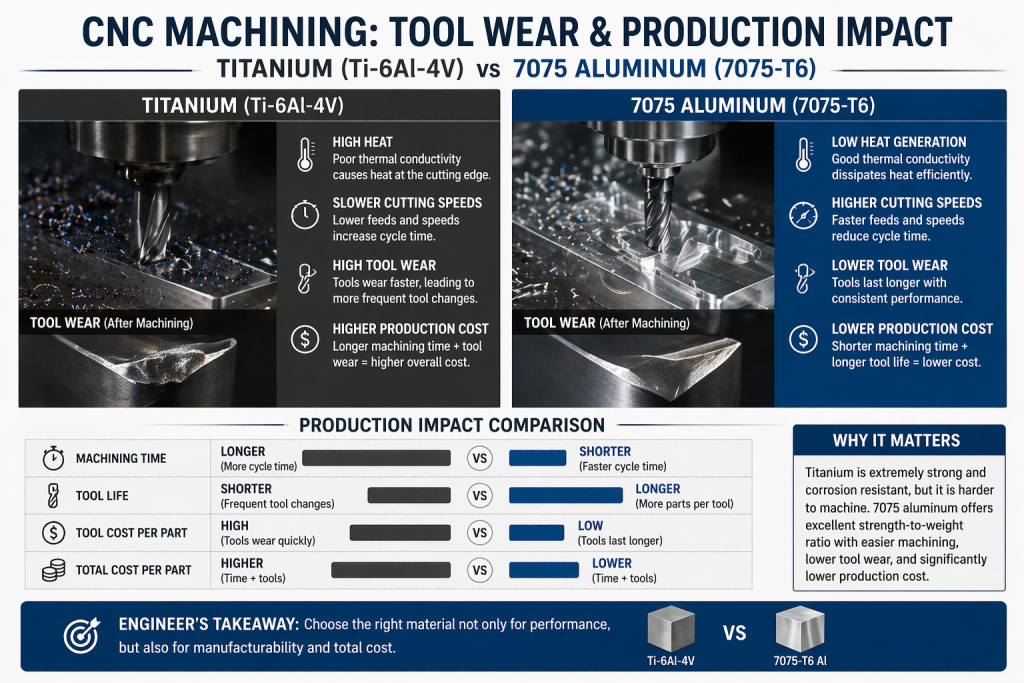 CNC MACHINING: TOOL WEAR & PRODUCTION IMPACT

TITANIUM (Ti-6Al-4V) vs 7075 ALUMINUM (7075-T6)

TITANIUM (Ti-6Al-4V)

TOOL WEAR (After Machining)

HIGH HEAT
Poor thermal conductivity causes heat at the cutting edge.

SLOWER CUTTING SPEEDS
Lower feeds and speeds increase cycle time.

HIGH TOOL WEAR
Tools wear faster, leading to more frequent tool changes.

HIGHER PRODUCTION COST
Longer machining time + tool wear = higher overall cost.

7075 ALUMINUM (7075-T6)

TOOL WEAR (After Machining)

LOW HEAT GENERATION
Good thermal conductivity dissipates heat efficiently.

HIGHER CUTTING SPEEDS
Faster feeds and speeds reduce cycle time.

LOWER TOOL WEAR
Tools last longer with consistent performance.

LOWER PRODUCTION COST
Shorter machining time + longer tool life = lower cost.

PRODUCTION IMPACT COMPARISON

| | | | |
|---|---|---|---|
| MACHINING TIME | LONGER (More cycle time) | VS | SHORTER (Faster cycle time) |
| TOOL LIFE | SHORTER (Frequent tool changes) | VS | LONGER (More parts per tool) |
| TOOL COST PER PART | HIGH (Tools wear quickly) | VS | LOW (Tools last longer) |
| TOTAL COST PER PART | HIGHER (Time + tools) | VS | LOWER (Time + tools) |

WHY IT MATTERS

Titanium is extremely strong and corrosion resistant, but it is harder to machine. 7075 aluminum offers excellent strength-to-weight ratio with easier machining, lower tool wear, and significantly lower production cost.

ENGINEER'S TAKEAWAY: Choose the right material not only for performance, but also for manufacturability and total cost.

Ti-6Al-4V VS 7075-T6 Al