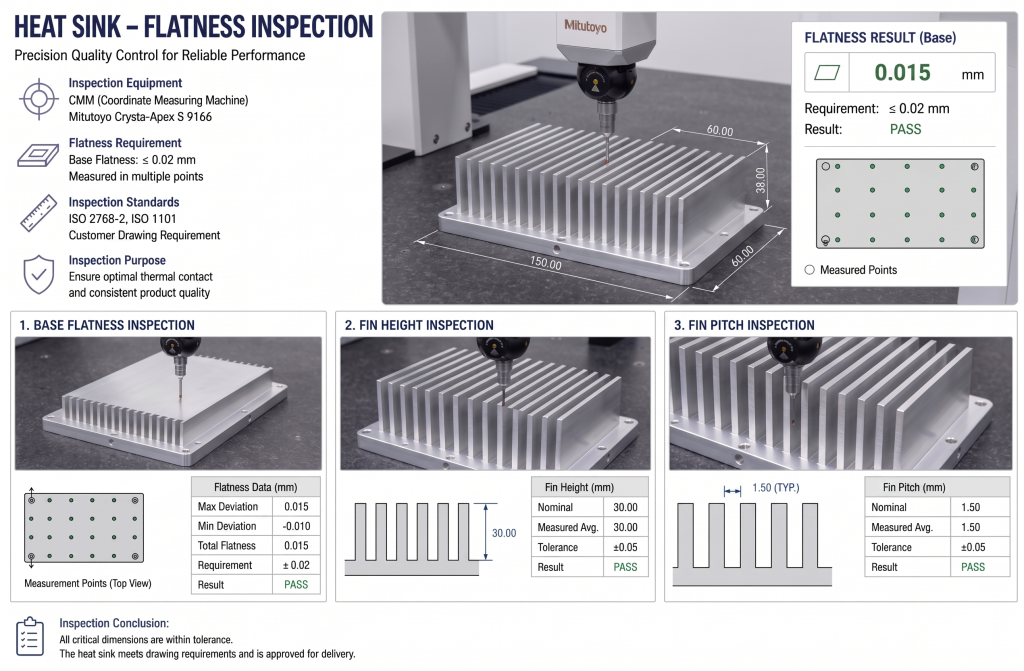 HEAT SINK – FLATNESS INSPECTION

Precision Quality Control for Reliable Performance

Inspection Equipment
CMM (Coordinate Measuring Machine)
Mitutoyo Crysta-Apex S 9166

Flatness Requirement
Base Flatness: ≤ 0.02 mm
Measured in multiple points

Inspection Standards
ISO 2768-2, ISO 1101
Customer Drawing Requirement

Inspection Purpose
Ensure optimal thermal contact and consistent product quality

Mitutoyo

60.00
38.00
150.00
60.00

FLATNESS RESULT (Base)
0.015 mm
Requirement: ≤ 0.02 mm
Result: PASS
Measured Points

1. BASE FLATNESS INSPECTION

Measurement Points (Top View)

| Flatness Data (mm) | |
|---|---|
| Max Deviation | 0.015 |
| Min Deviation | -0.010 |
| Total Flatness | 0.015 |
| Requirement | ± 0.02 |
| Result | PASS |

2. FIN HEIGHT INSPECTION

30.00

| Fin Height (mm) | |
|---|---|
| Nominal | 30.00 |
| Measured Avg. | 30.00 |
| Tolerance | ±0.05 |
| Result | PASS |

3. FIN PITCH INSPECTION

1.50 (TYP.)

| Fin Pitch (mm) | |
|---|---|
| Nominal | 1.50 |
| Measured Avg. | 1.50 |
| Tolerance | ±0.05 |
| Result | PASS |

Inspection Conclusion:
All critical dimensions are within tolerance.
The heat sink meets drawing requirements and is approved for delivery.