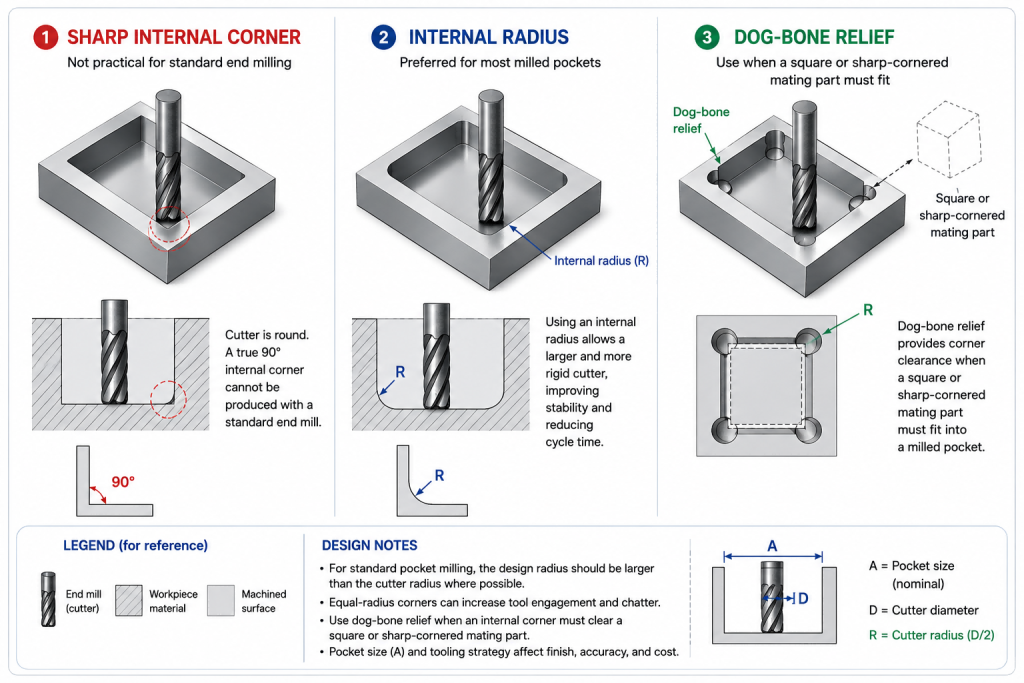 1 SHARP INTERNAL CORNER
Not practical for standard end milling

Cutter is round. A true 90° internal corner cannot be produced with a standard end mill.

90°

2 INTERNAL RADIUS
Preferred for most milled pockets

Internal radius (R)

R

Using an internal radius allows a larger and more rigid cutter, improving stability and reducing cycle time.

R

3 DOG-BONE RELIEF
Use when a square or sharp-cornered mating part must fit

Dog-bone relief

Square or sharp-cornered mating part

R

Dog-bone relief provides corner clearance when a square or sharp-cornered mating part must fit into a milled pocket.

LEGEND (for reference)

End mill (cutter)
Workpiece material
Machined surface

DESIGN NOTES
• For standard pocket milling, the design radius should be larger than the cutter radius where possible.
• Equal-radius corners can increase tool engagement and chatter.
• Use dog-bone relief when an internal corner must clear a square or sharp-cornered mating part.
• Pocket size (A) and tooling strategy affect finish, accuracy, and cost.

A
D

A = Pocket size (nominal)
D = Cutter diameter
R = Cutter radius (D/2)