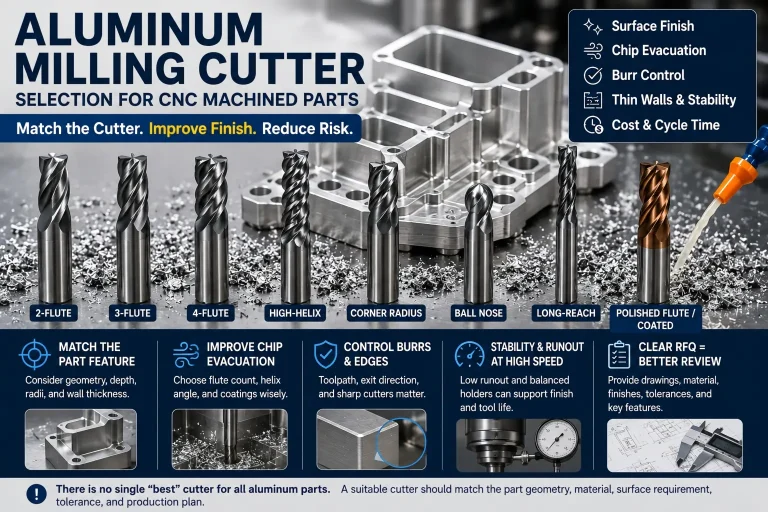 ALUMINUM MILLING CUTTER

SELECTION FOR CNC MACHINED PARTS

Match the Cutter. Improve Finish. Reduce Risk.

Surface Finish

Chip Evacuation

Burr Control

Thin Walls & Stability

Cost & Cycle Time

2-FLUTE

3-FLUTE

4-FLUTE

HIGH-HELIX

CORNER RADIUS

BALL NOSE

LONG-REACH

POLISHED FLUTE / COATED

MATCH THE PART FEATURE

Consider geometry, depth, radii, and wall thickness.

IMPROVE CHIP EVACUATION

Choose flute count, helix angle, and coatings wisely.

CONTROL BURRS & EDGES

Toolpath, exit direction, and sharp cutters matter.

STABILITY & RUNOUT AT HIGH SPEED

Low runout and balanced holders can support finish and tool life.

CLEAR RFQ = BETTER REVIEW

Provide drawings, material, finishes, tolerances, and key features.

There is no single "best" cutter for all aluminum parts. A suitable cutter should match the part geometry, material, surface requirement, tolerance, and production plan.